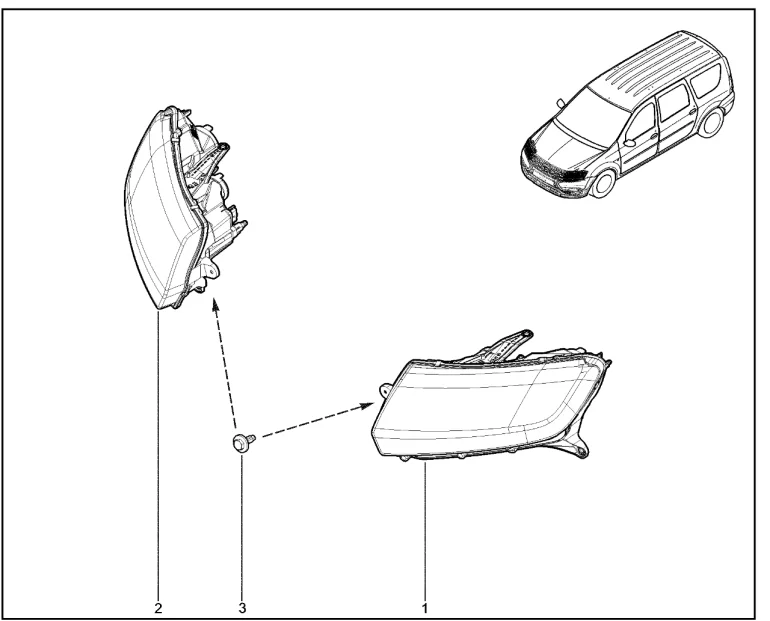 2
3
1