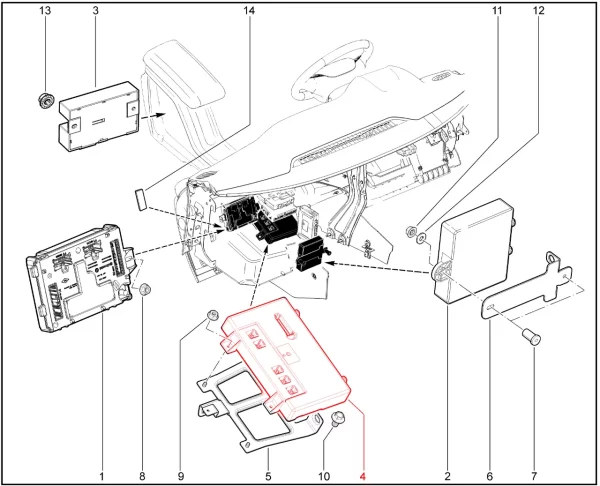 13
3
14
11
12
1
8
9
5
10
4
2
6
7