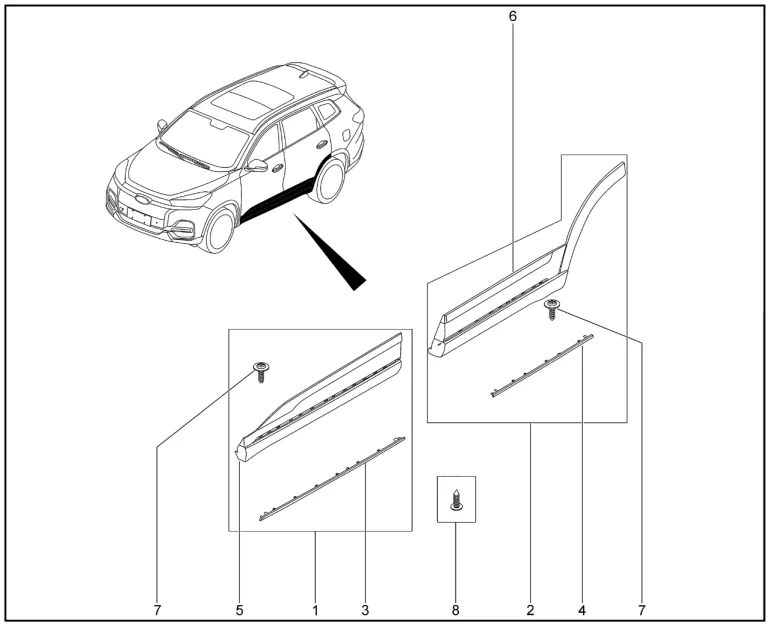 6

7
5
1
3
8
2
4
7