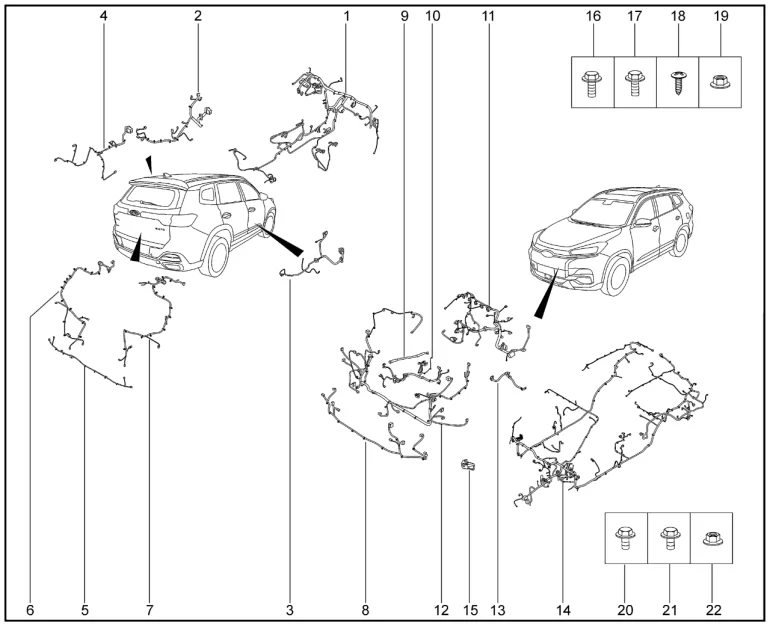 4 2 1 9 10 11 16 17 18 19

6 5 7 3 8 12 15 13 14 20 21 22