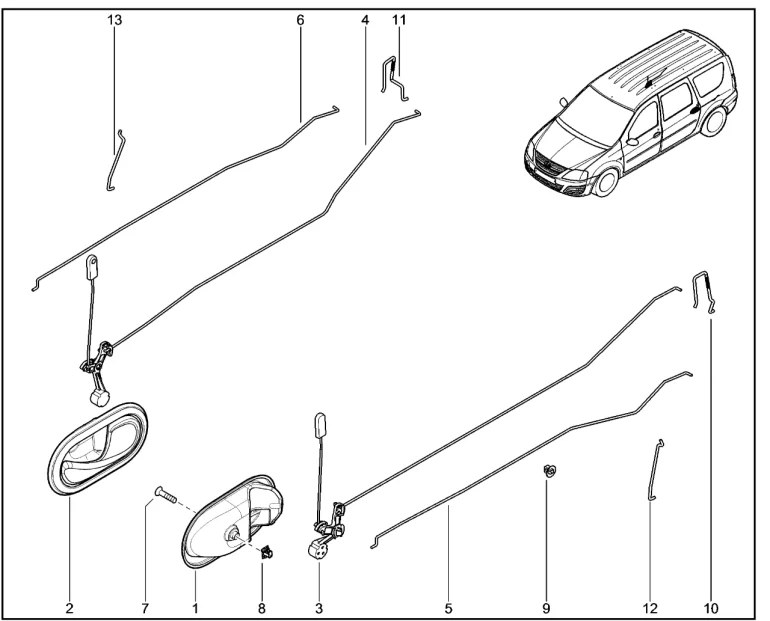 13
6
4
11
2
7
1
8
3
5
9
12
10