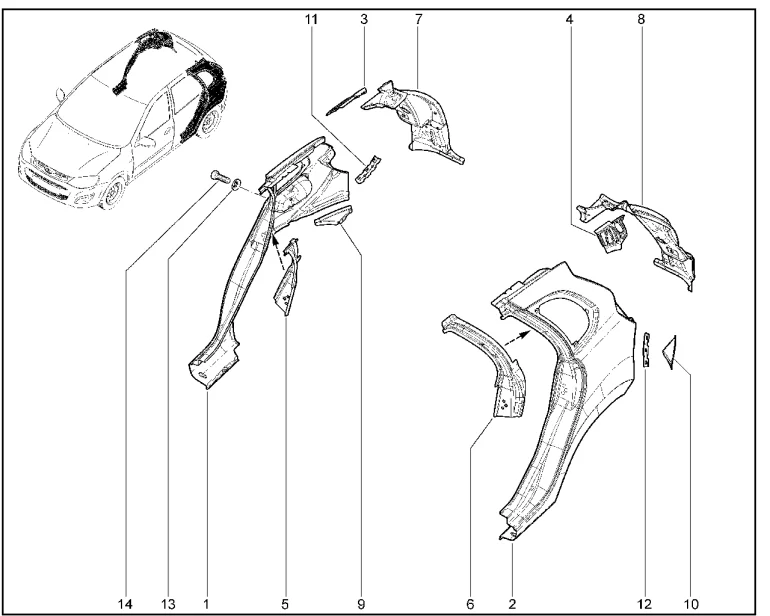 11 3 7 4 8

14 13 1 5 9 6 2 12 10