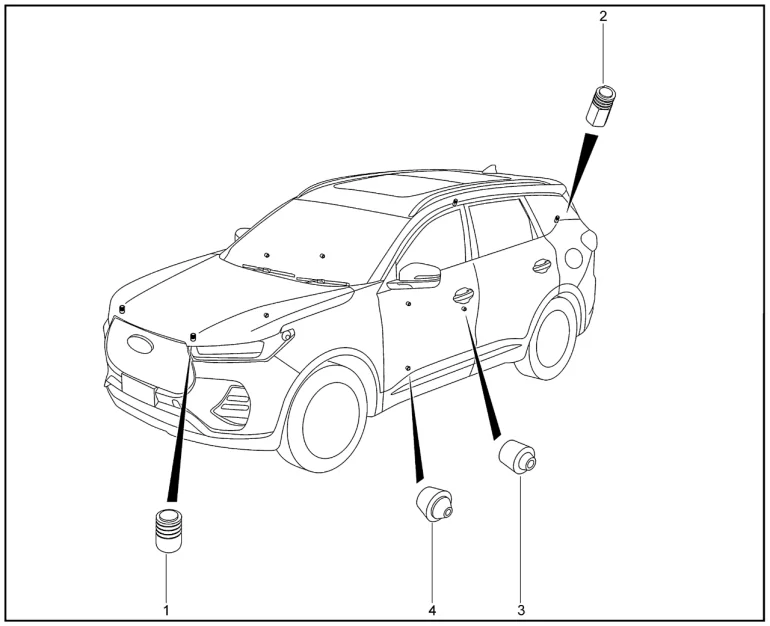 2

1

4

3