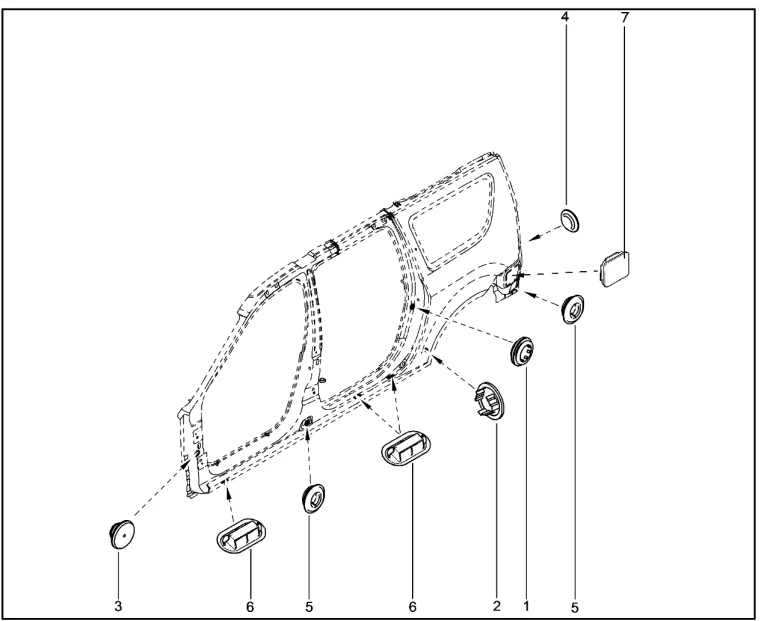 4
7
3
6
5
6
2
1
5