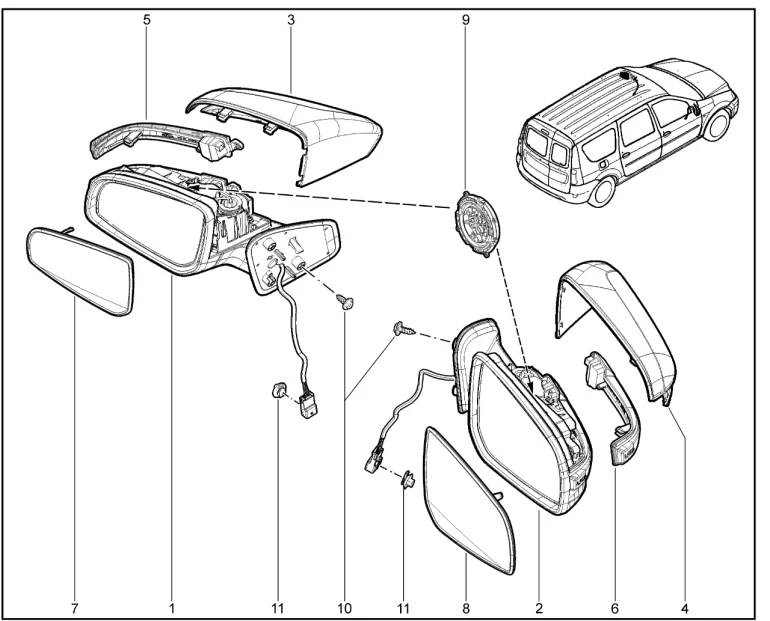 5
3
9
7
1
11
10
11
8
2
6
4