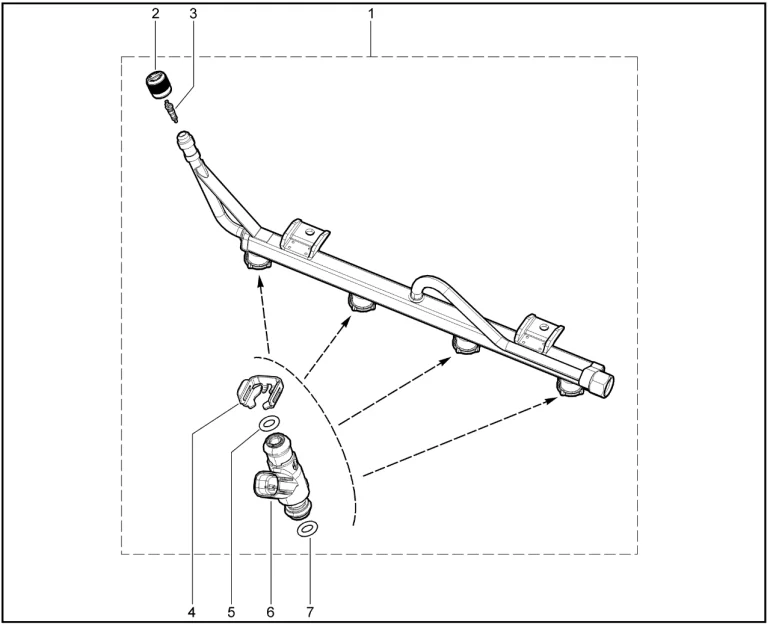 2
3
1
4
5
6
7