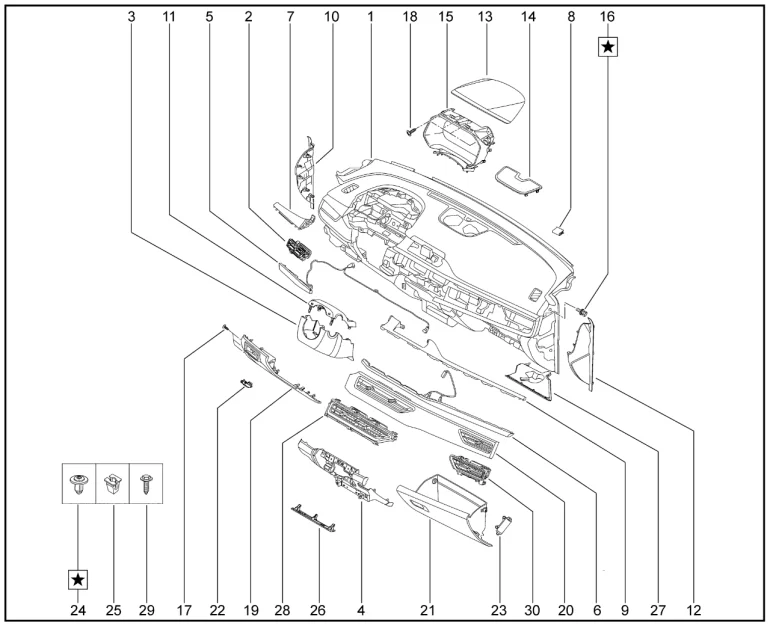 3 11 5 2 7 10 1 18 15 13 14 8 16

★

★

24 25 29 17 22 19 28 26 4 21 23 30 20 6 9 27 12