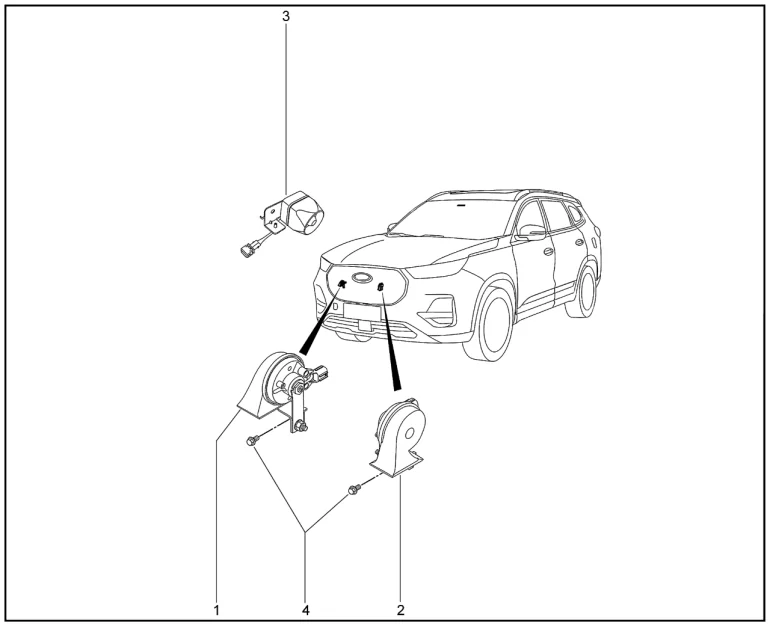 3

1

4

2