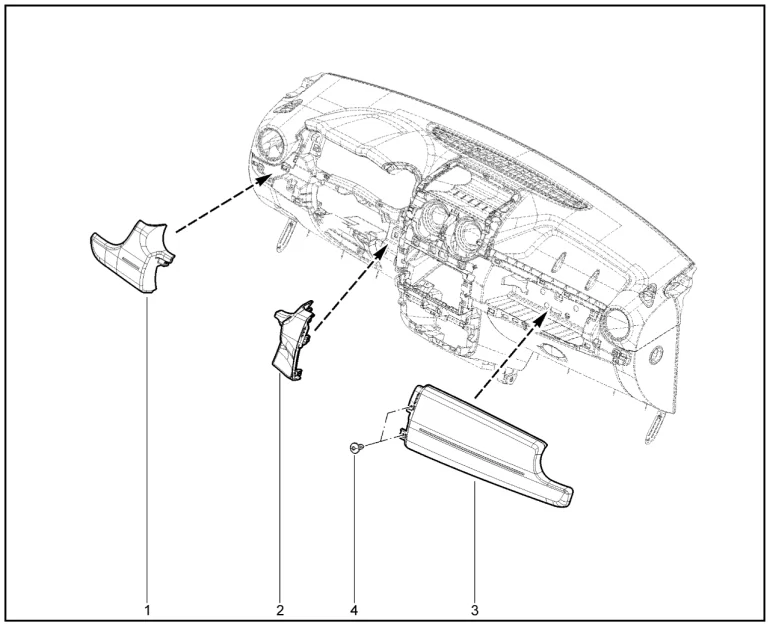 1
2
4
3