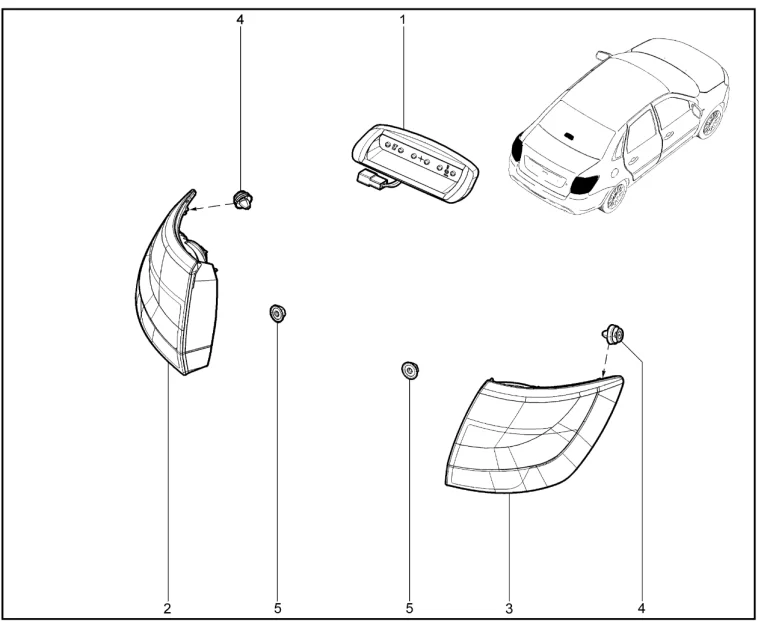 4
1
2
5
5
3
4