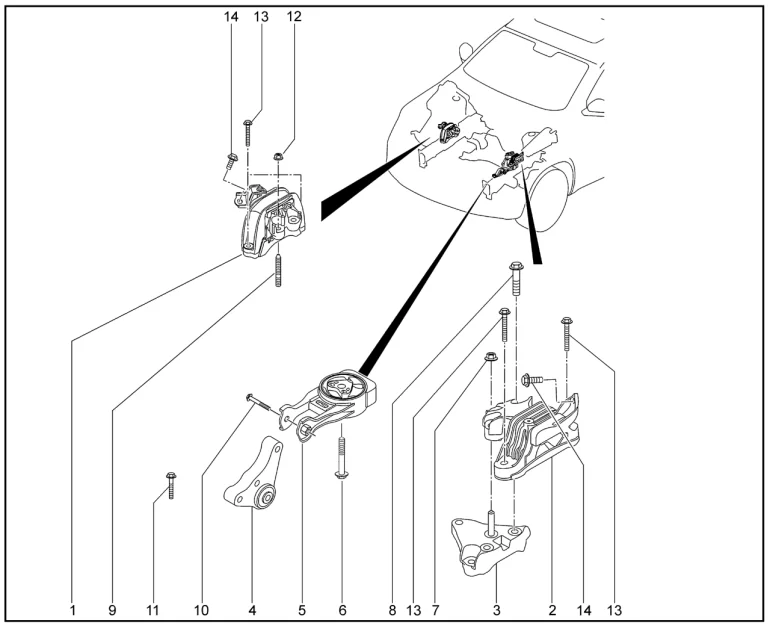 14 13 12

1 9 11 10 4 5 6 8 13 7 3 2 14 13