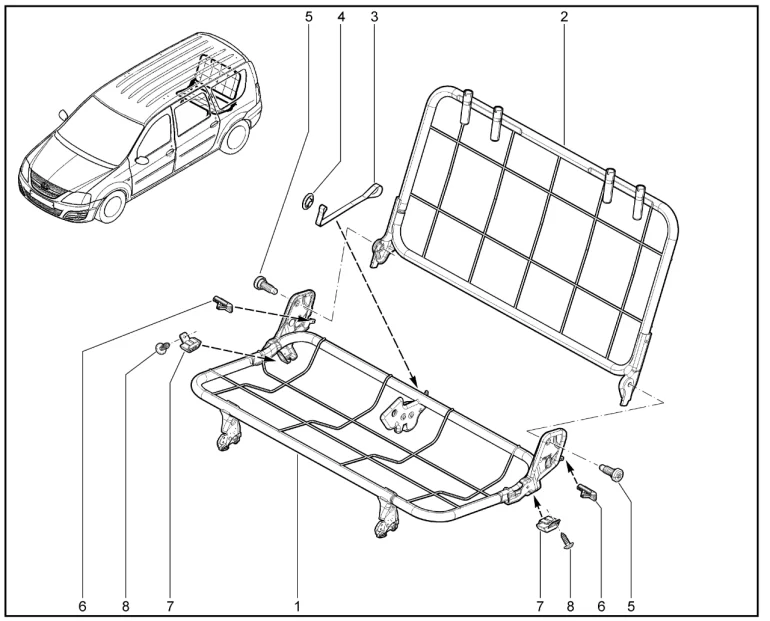 5
4
3
2
6
8
7
1
7
8
6
5