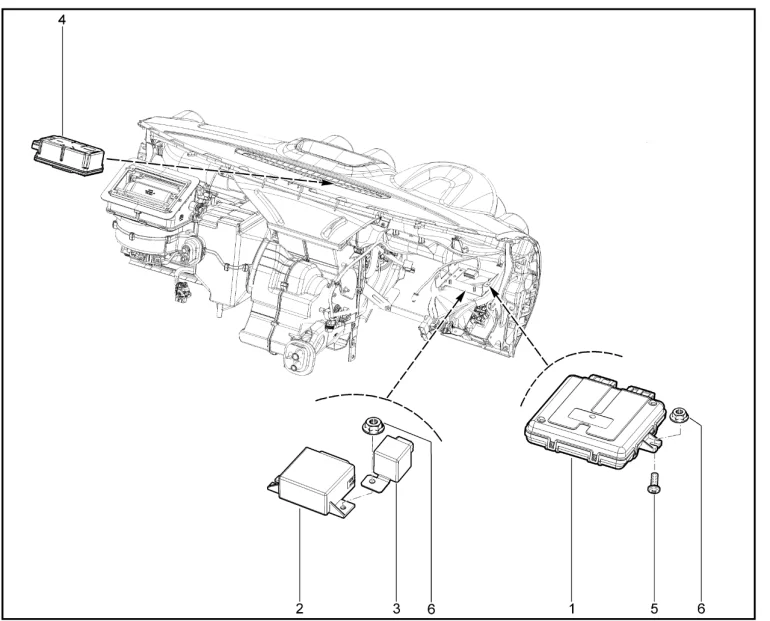 4

2 3 6 1 5 6