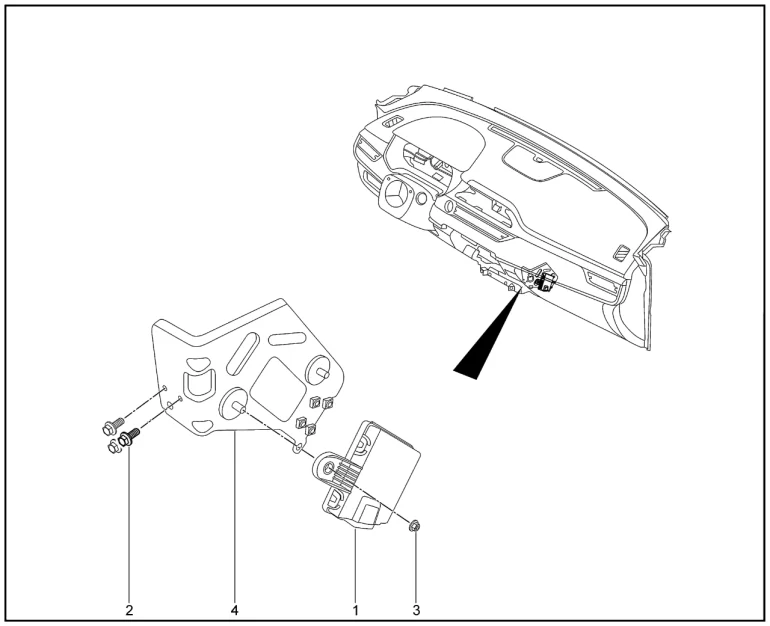 2
4
1
3