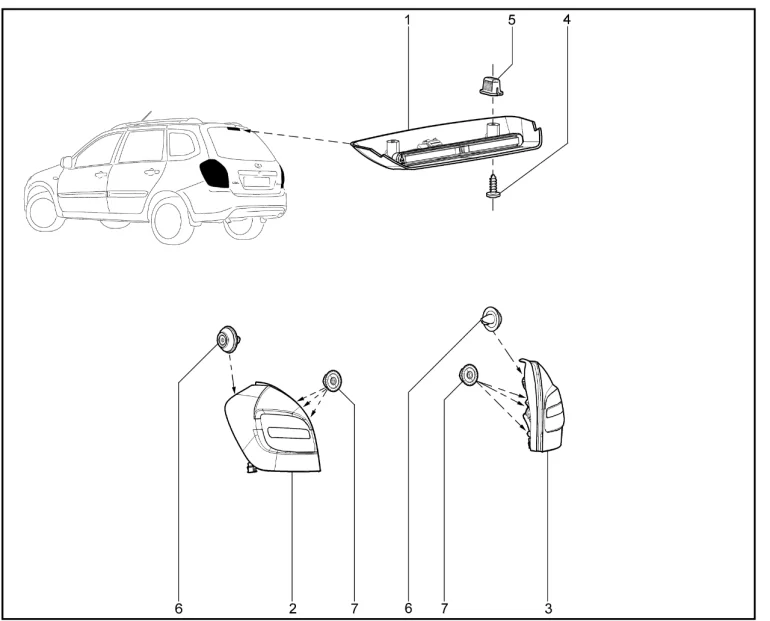 1
5
4
6
2
7
6
7
3