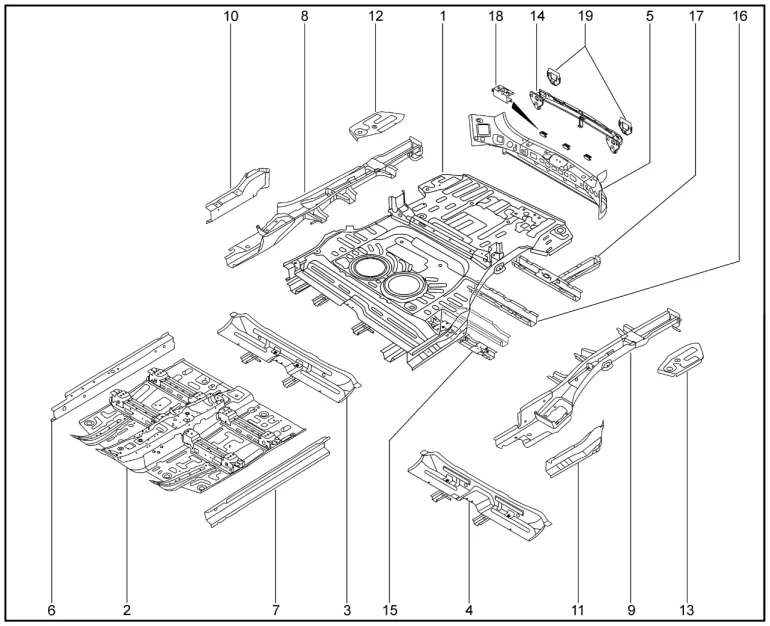 10 8 12 1 18 14 19 5 17 16

6 2 7 3 15 4 11 9 13