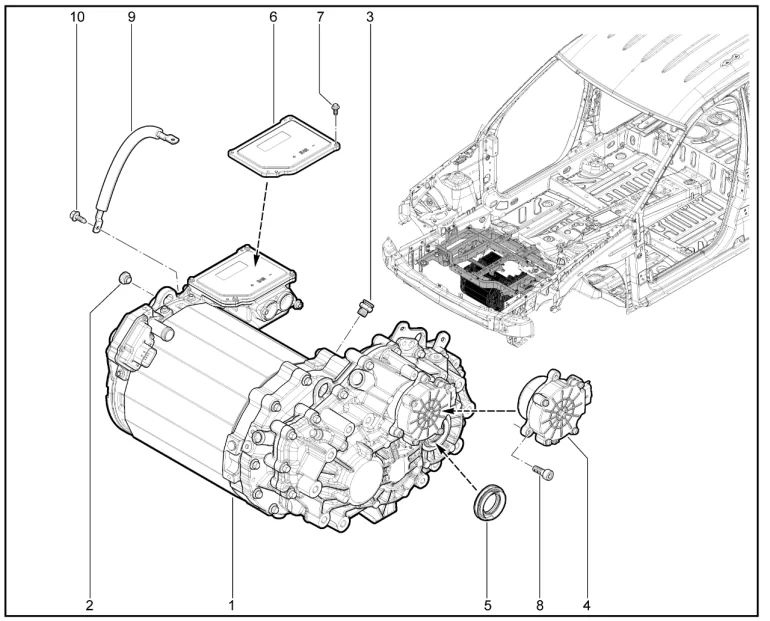 10
9
6
7
3
2
1
5
8
4