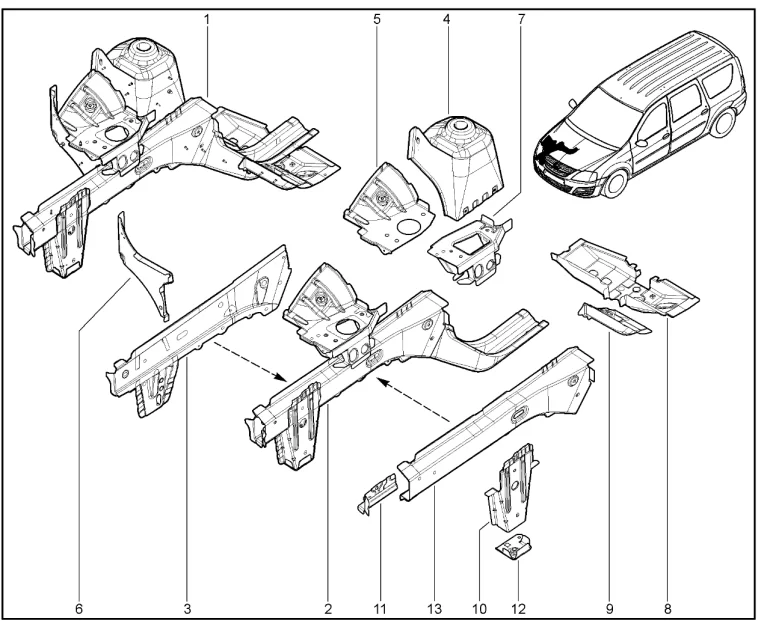 1
5
4
7
6
3
2
11
13
10
12
9
8