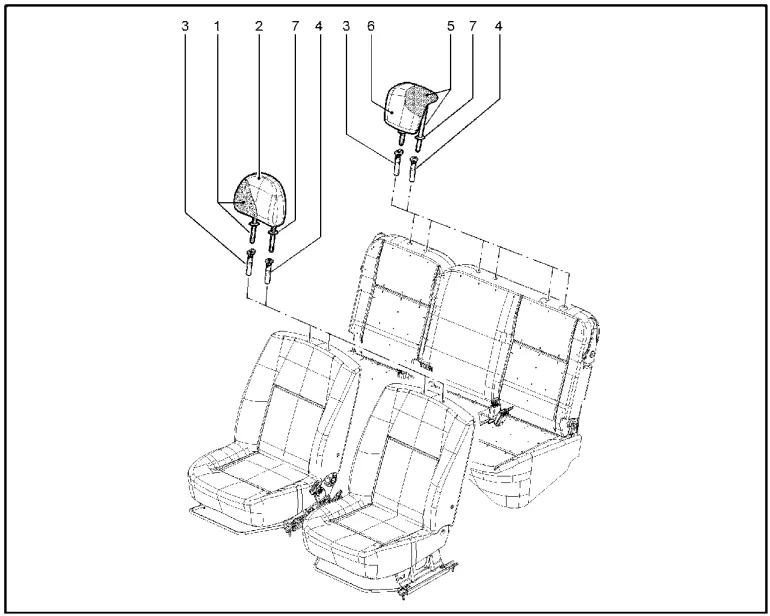 3 1 2 7 4 3 6 5 7 4