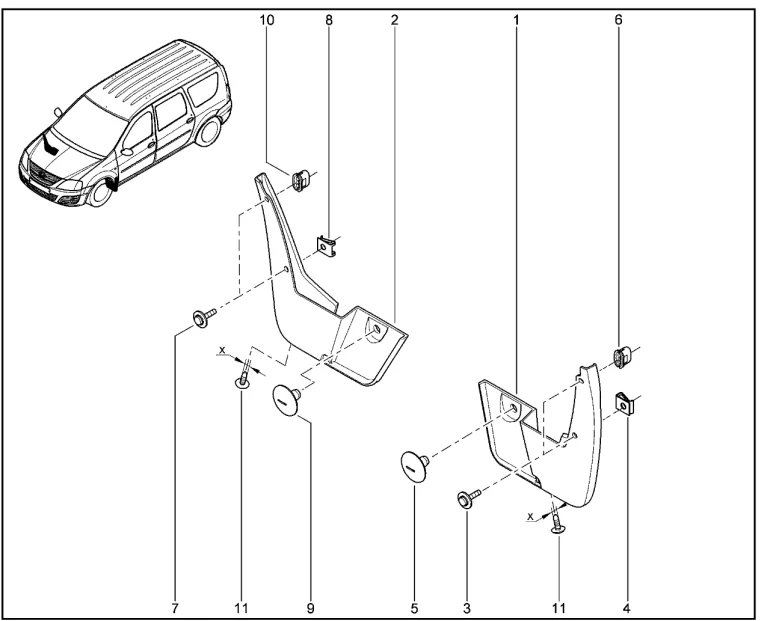 10 8 2 1 6

x

x

7 11 9 5 3 11 4