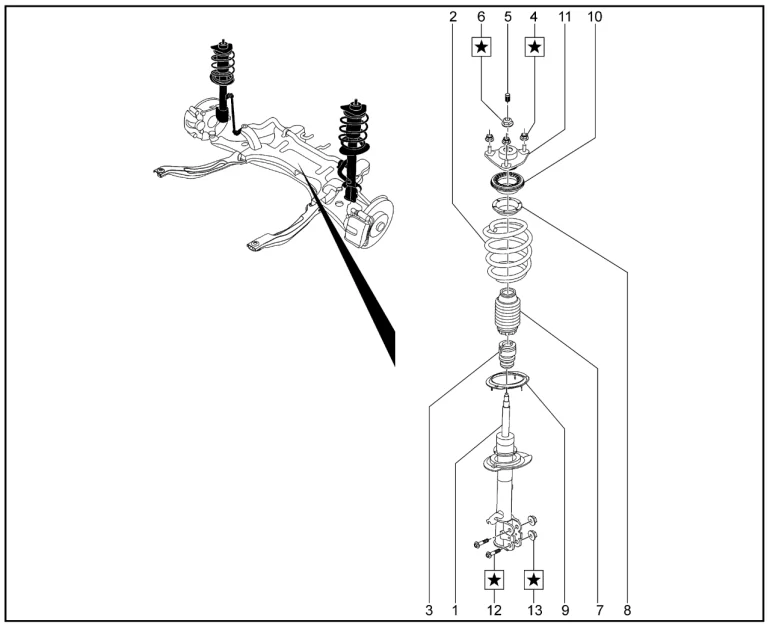 2 6 5 4 11 10

★ ★

★ ★

3 1 12 13 9 7 8