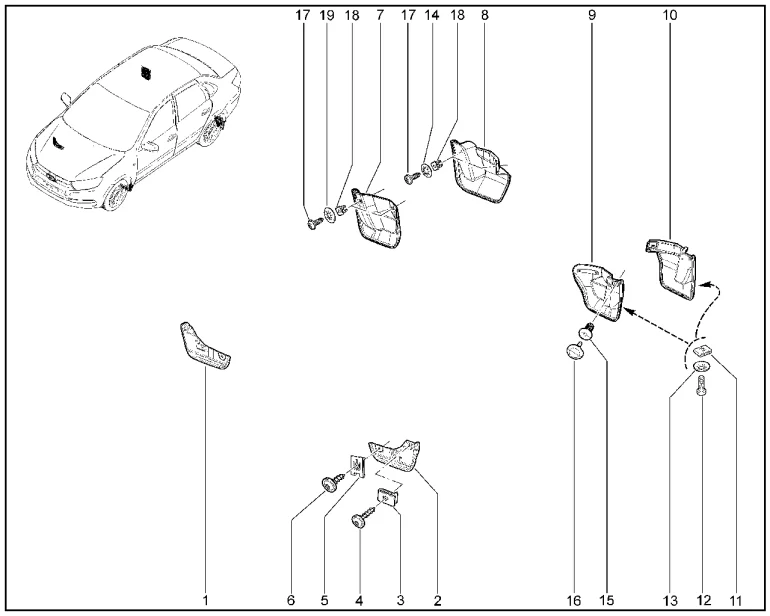 17 19 18 7 17 14 18 8 9 10

1 6 5 4 3 2 16 15 13 12 11