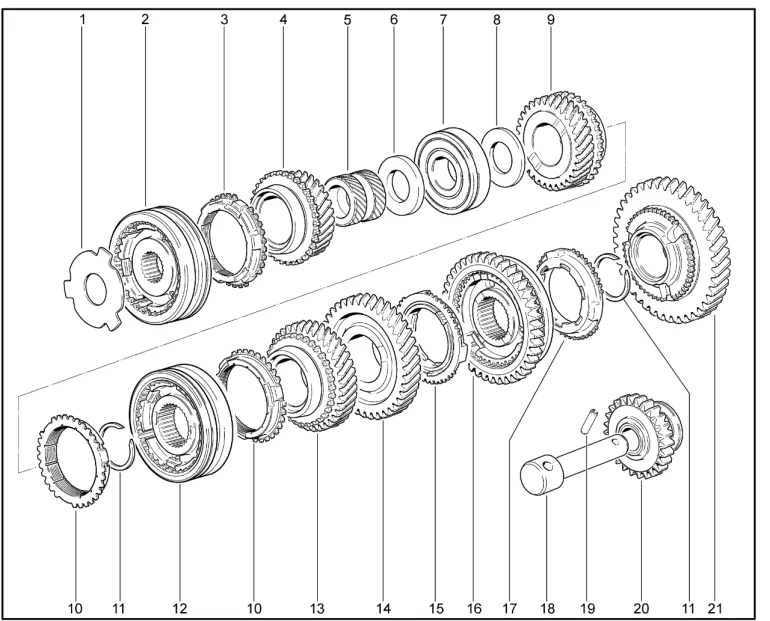 1 2 3 4 5 6 7 8 9

10 11 12 10 13 14 15 16 17 18 19 20 11 21