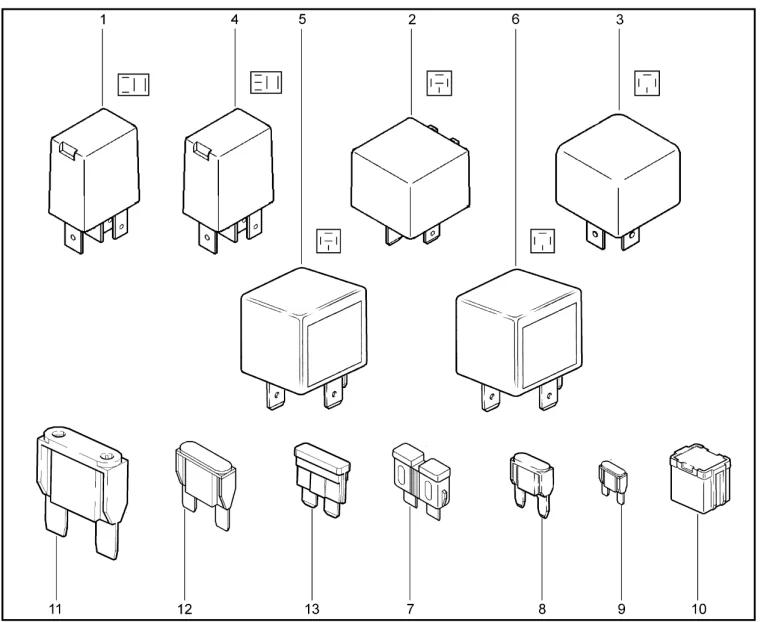 1
4
5
2
6
3
11
12
13
7
8
9
10