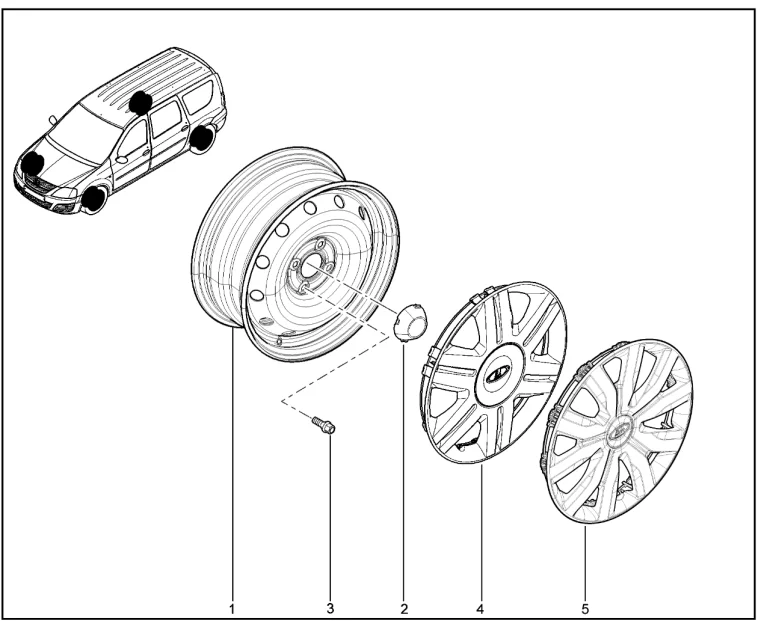 1
3
2
4
5