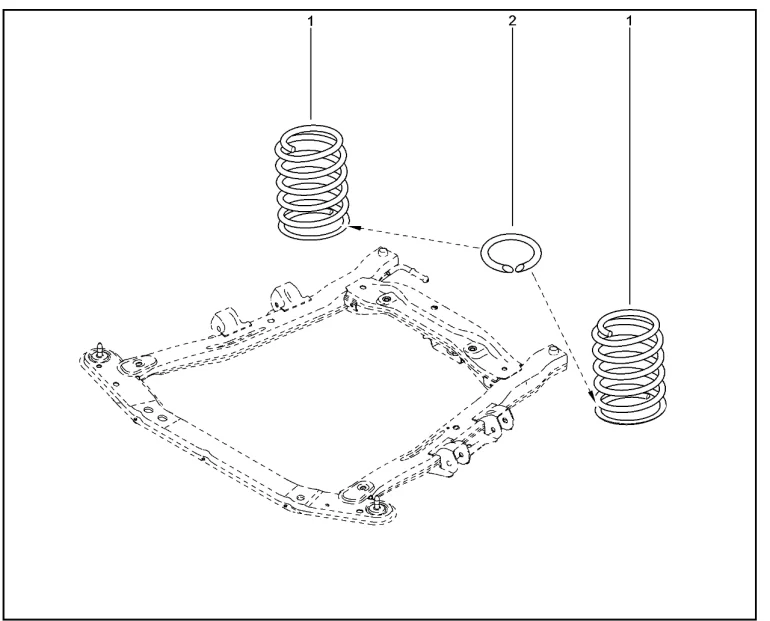 1
2
1