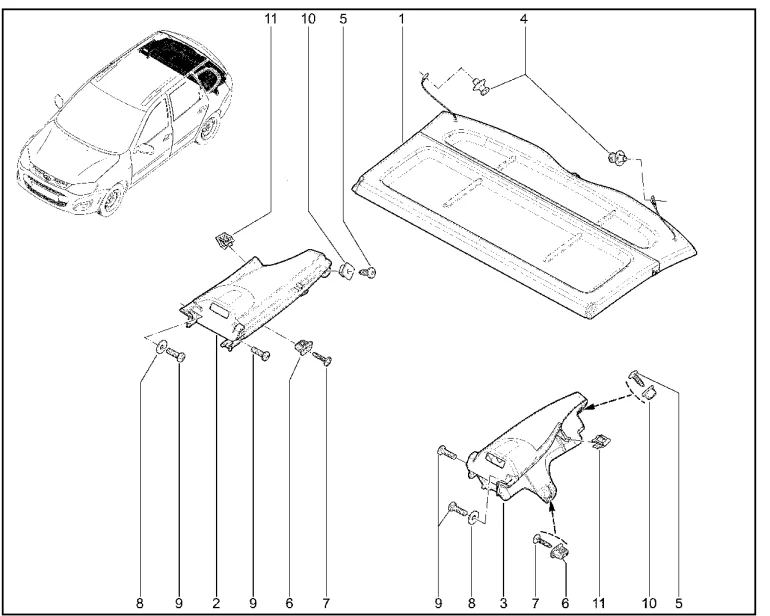 11 10 5 1 4

8 9 2 9 6 7

9 8 3 7 6 11 10 5