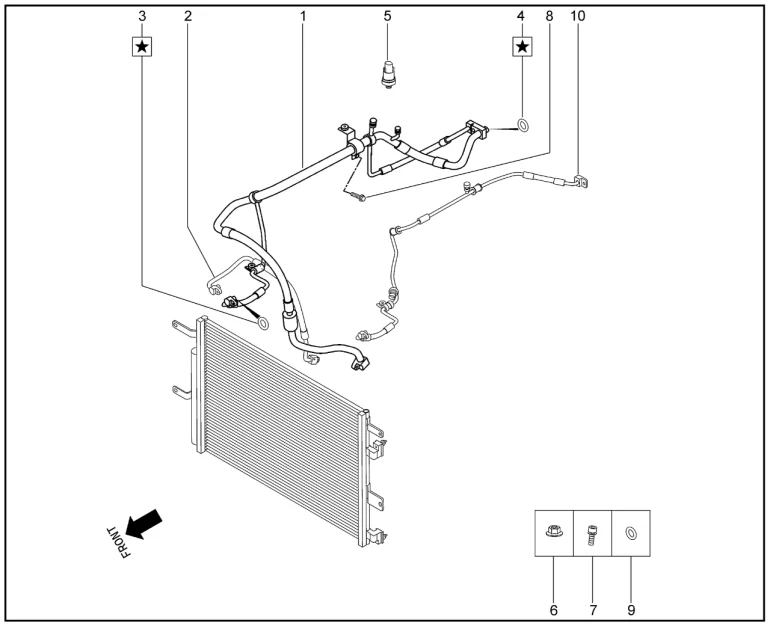 3
2
1
5
4
8
10
★
★
FRONT
6
7
9