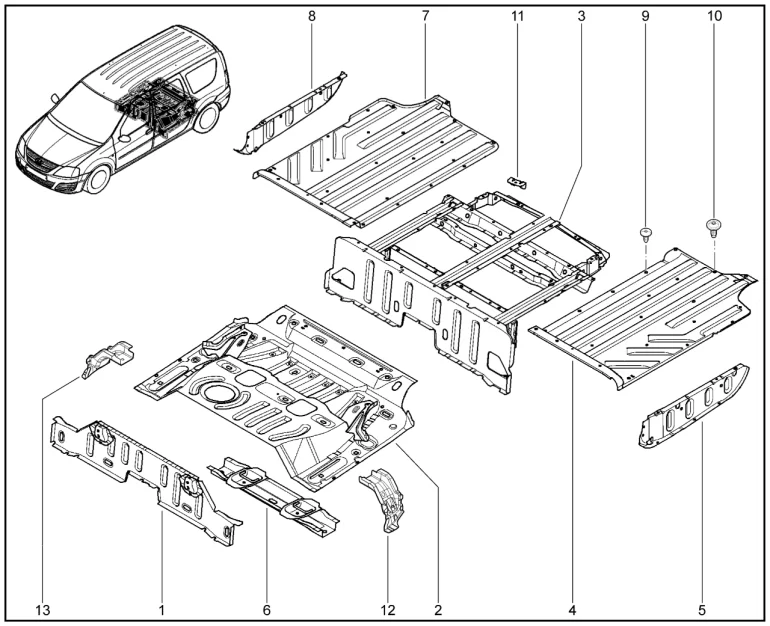 8 7 11 3 9 10

13 1 6 12 2 4 5