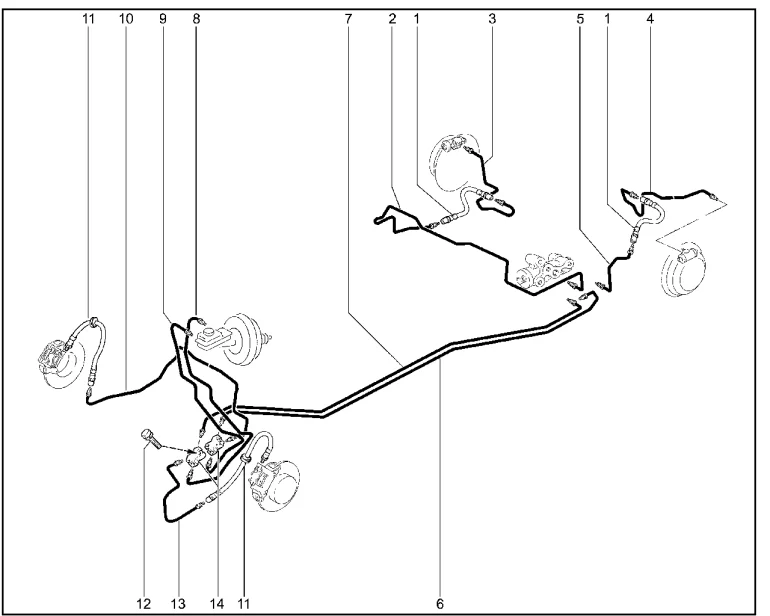 11 10 9 8 7 2 1 3 5 1 4

12 13 14 11 6