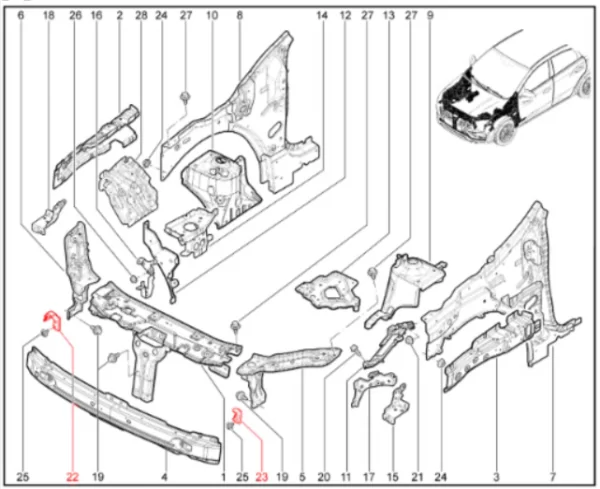 6 18 26 16 2 28 24 27 10 8 14 12 27 13 27 9

25 22 19 4 1 25 23 19 5 20 11 17 15 21 24 3 7