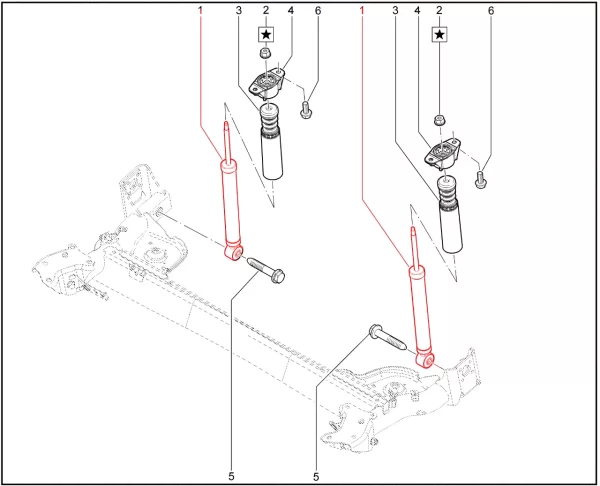 1
3
2
4
6
★
1
3
4
2
6
★
5
5