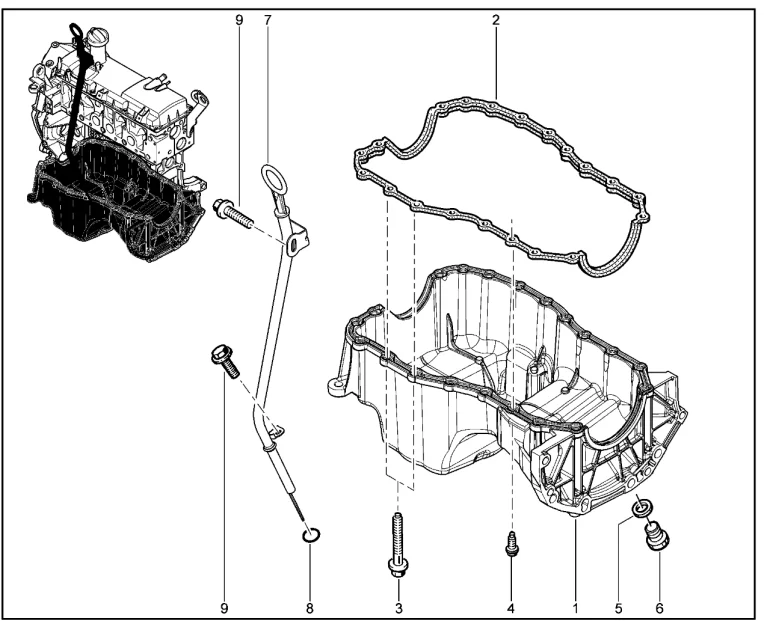 9
7
2
9
8
3
4
1
5
6