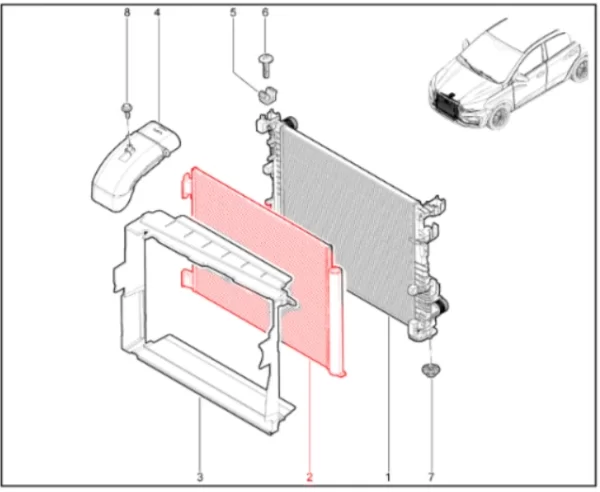 8
4
5
6
3
2
1
7