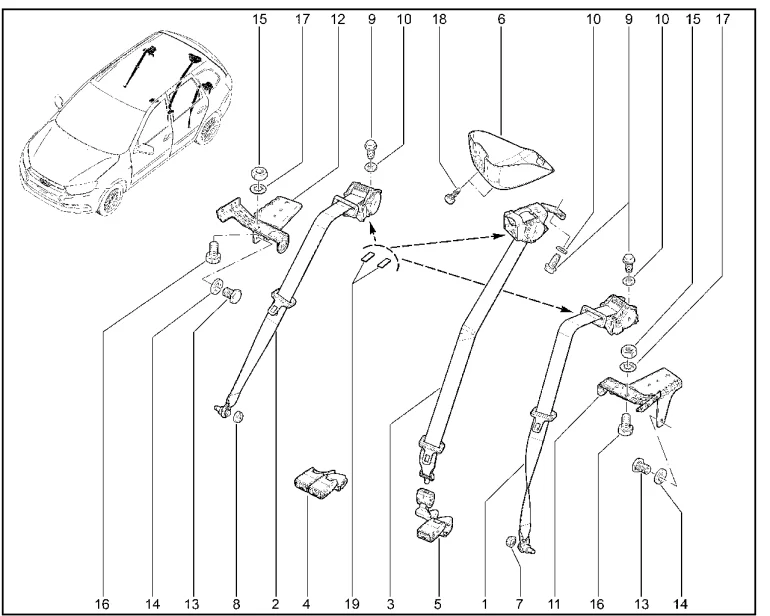 15 17 12 9 10 18 6 10 9 10 15 17

16 14 13 8 2 4 19 3 5 1 7 11 16 13 14