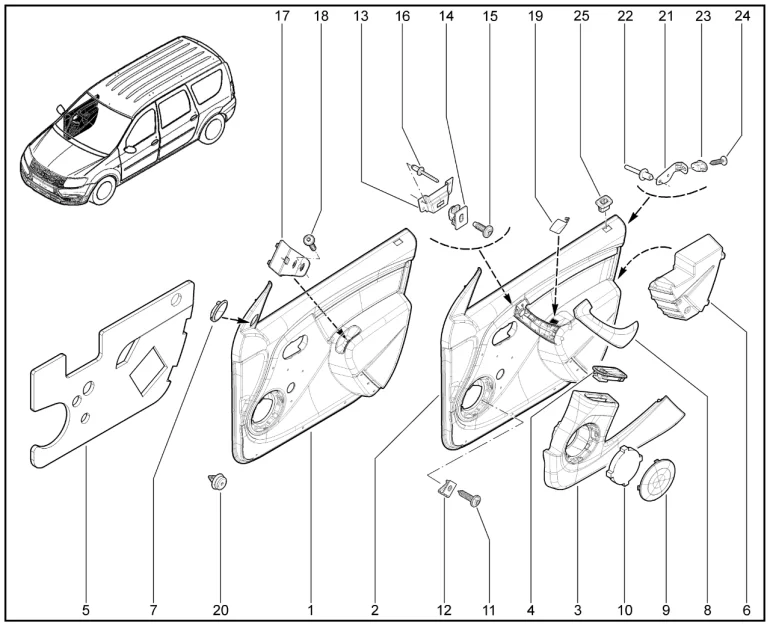 17 18 13 16 14 15 19 25 22 21 23 24

5 7 20 1 2 12 11 4 3 10 9 8 6