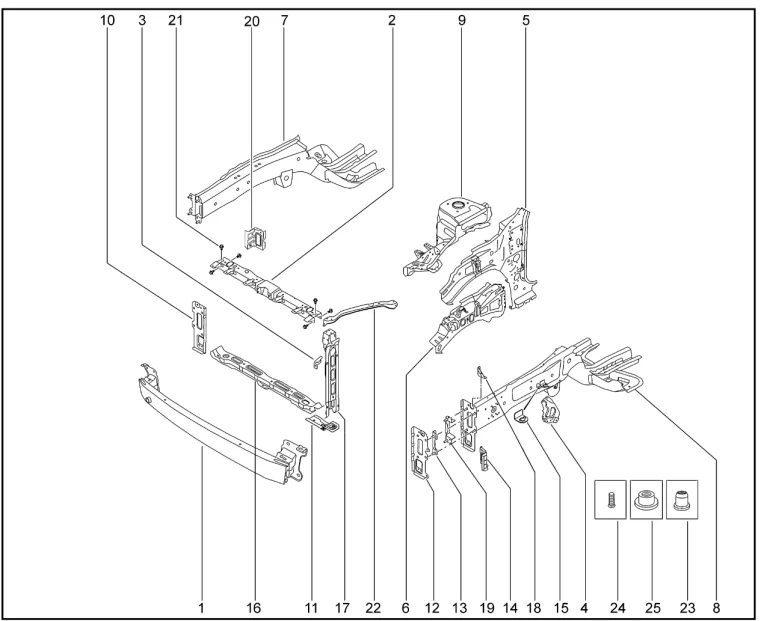 10 3 21 20 7 2 9 5

1 16 11 17 22 6 12 13 19 14 18 15 4 24 25 23 8