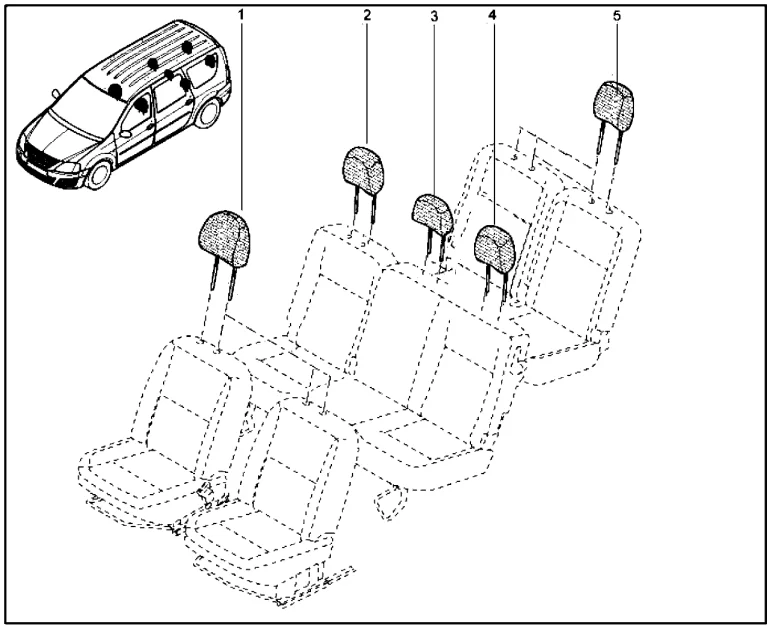 1
2
3
4
5