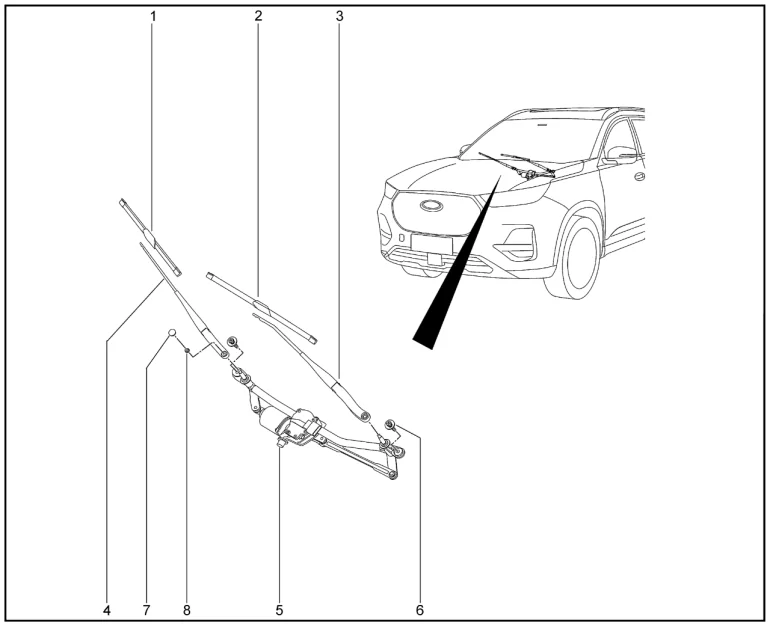 1
2
3
4
7
8
5
6