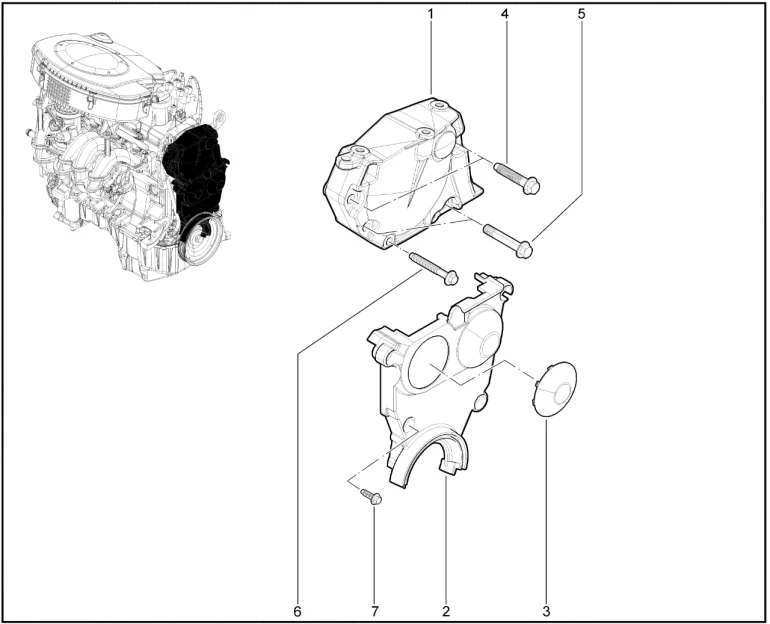 1
4
5
6
7
2
3