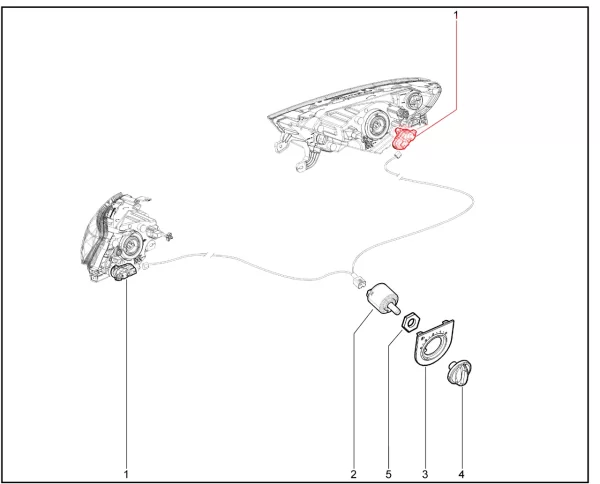 1
1
2
5
3
4