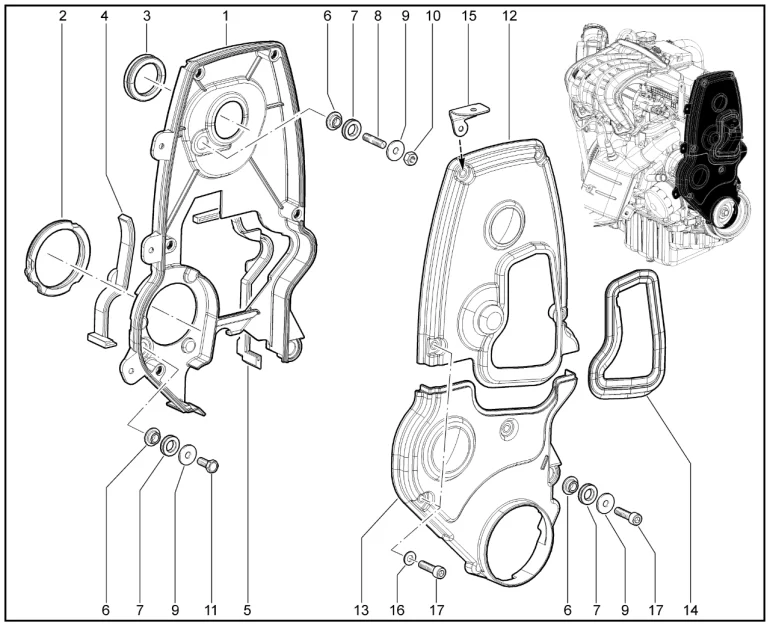 2 4 3 1 6 7 8 9 10 15 12

6 7 9 11 5 13 16 17 6 7 9 17 14