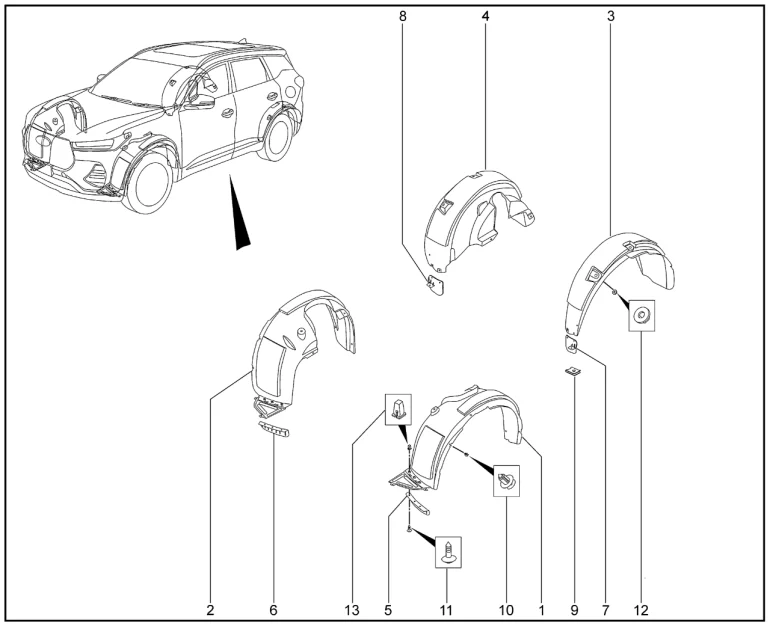 8
4
3
2
6
13
5
11
10
1
9
7
12