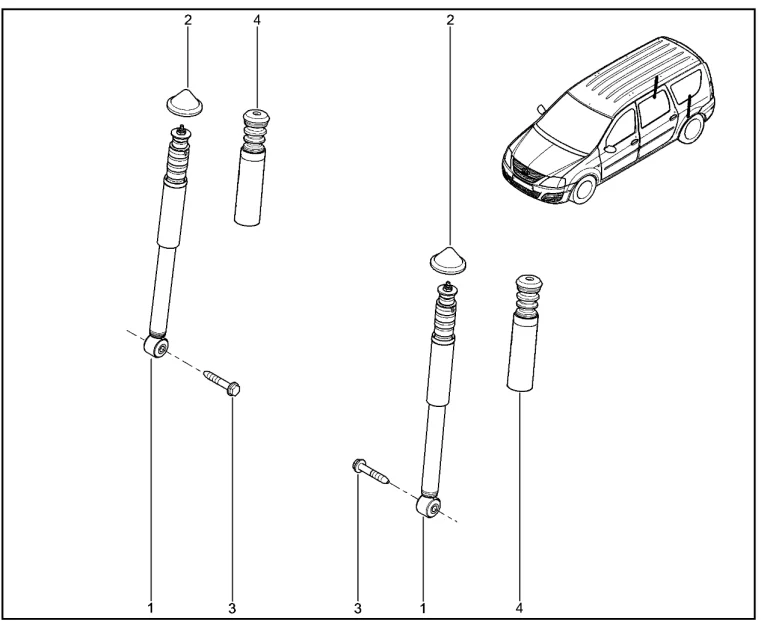 2
4
2
1
3
3
1
4