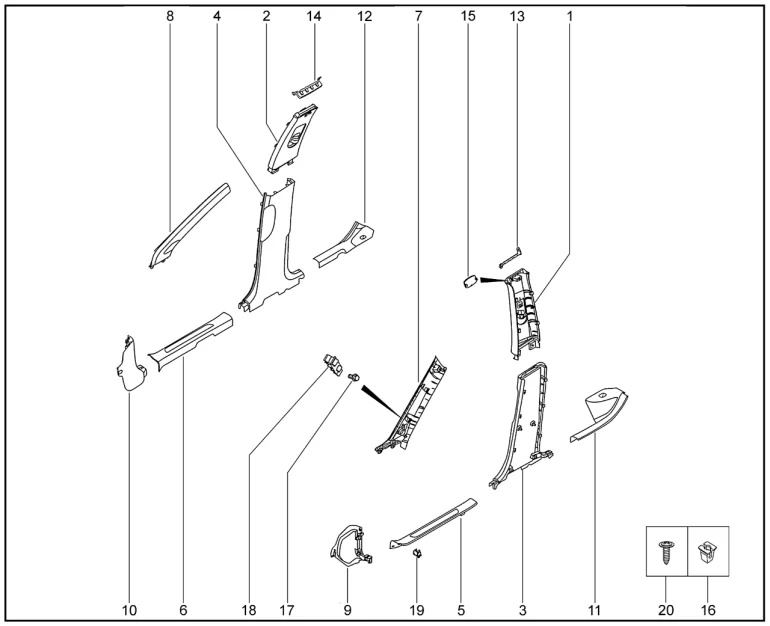 8 4 2 14 12 7 15 13 1

10 6 18 17 9 19 5 3 11 20 16