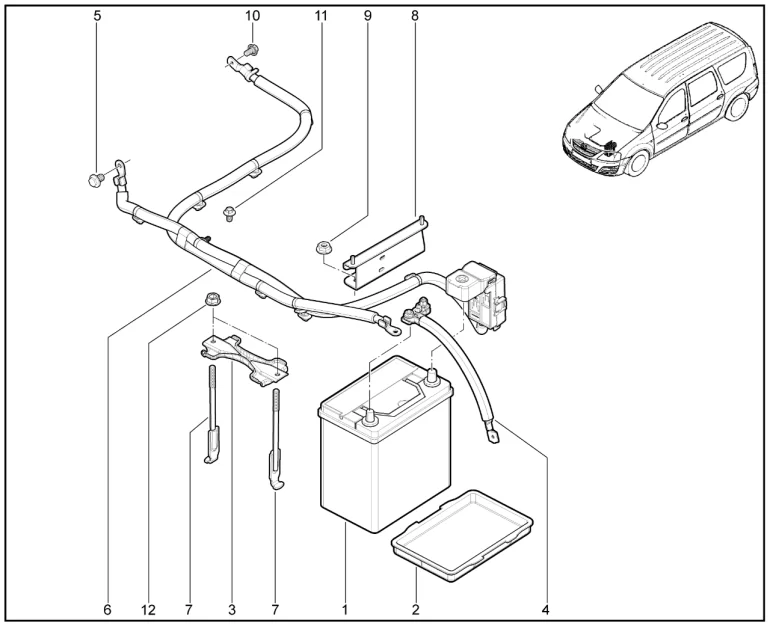 5
10
11
9
8
6
12
7
3
7
1
2
4